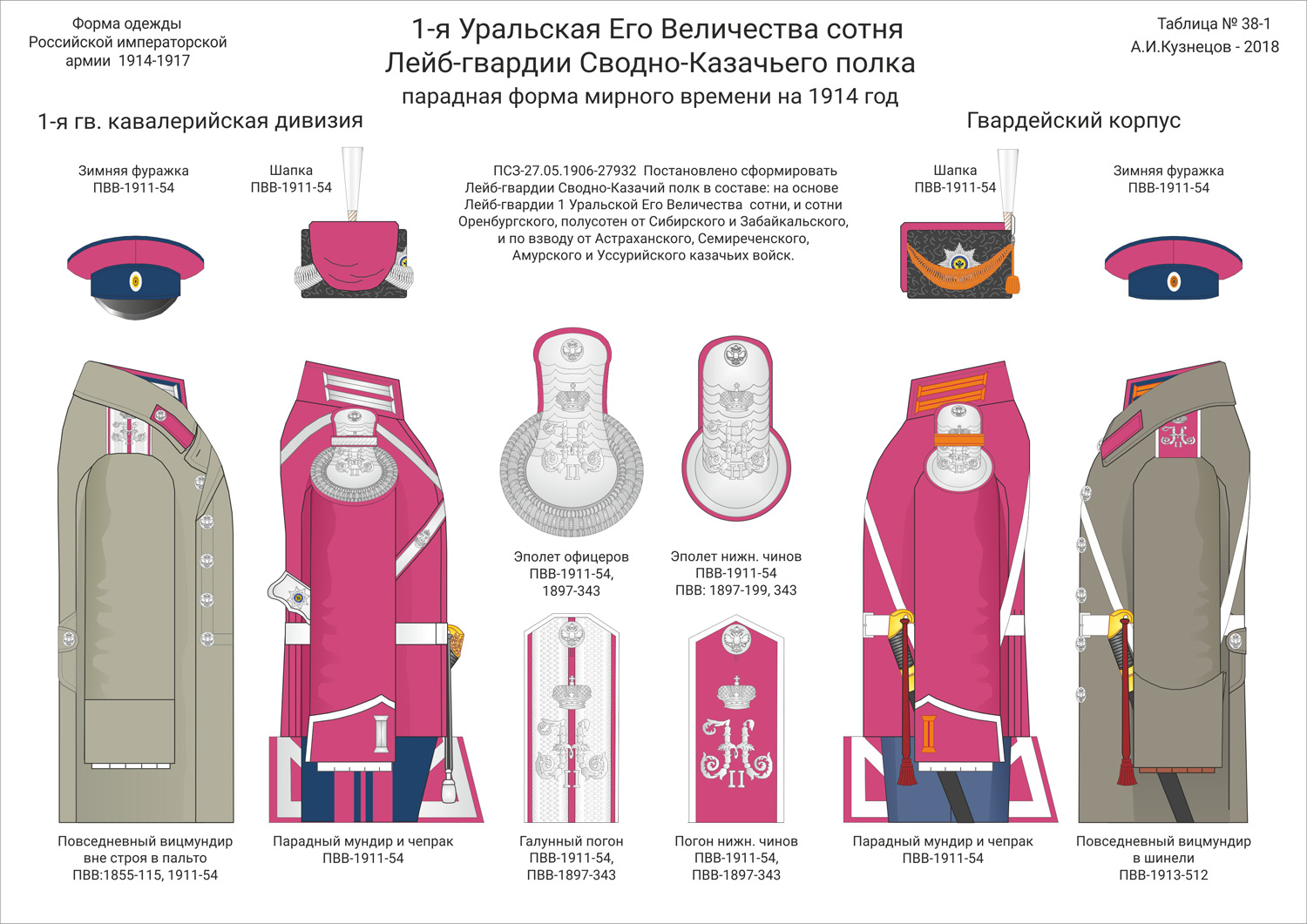 Форма одежды
Российской императорской
армии 1914-1917

1-я Уральская Его Величества сотня
Лейб-гвардии Сводно-Казачьего полка
парадная форма мирного времени на 1914 год

Таблица № 38-1
А.И.Кузнецов - 2018

1-я гв. кавалерийская дивизия

Гвардейский корпус

Зимняя фуражка
ПВВ-1911-54

Шапка
ПВВ-1911-54

ПСЗ-27.05.1906-27932 Постановлено сформировать Лейб-гвардии Сводно-Казачий полк в составе: на основе Лейб-гвардии 1 Уральской Его Величества сотни, и сотни Оренбургского, полусотен от Сибирского и Забайкальского, и по взводу от Астраханского, Семиреченского, Амурского и Уссурийского казачьих войск.

Шапка
ПВВ-1911-54

Зимняя фуражка
ПВВ-1911-54

Эполет офицеров
ПВВ-1911-54,
1897-343

Эполет нижн. чинов
ПВВ-1911-54
ПВВ: 1897-199, 343

Повседневный вицмундир
вне строя в пальто
ПВВ:1855-115, 1911-54

Парадный мундир и чепрак
ПВВ-1911-54

Галунный погон
ПВВ-1911-54,
ПВВ-1897-343

Погон нижн. чинов
ПВВ-1911-54,
ПВВ-1897-343

Парадный мундир и чепрак
ПВВ-1911-54

Повседневный вицмундир
в шинели
ПВВ-1913-512