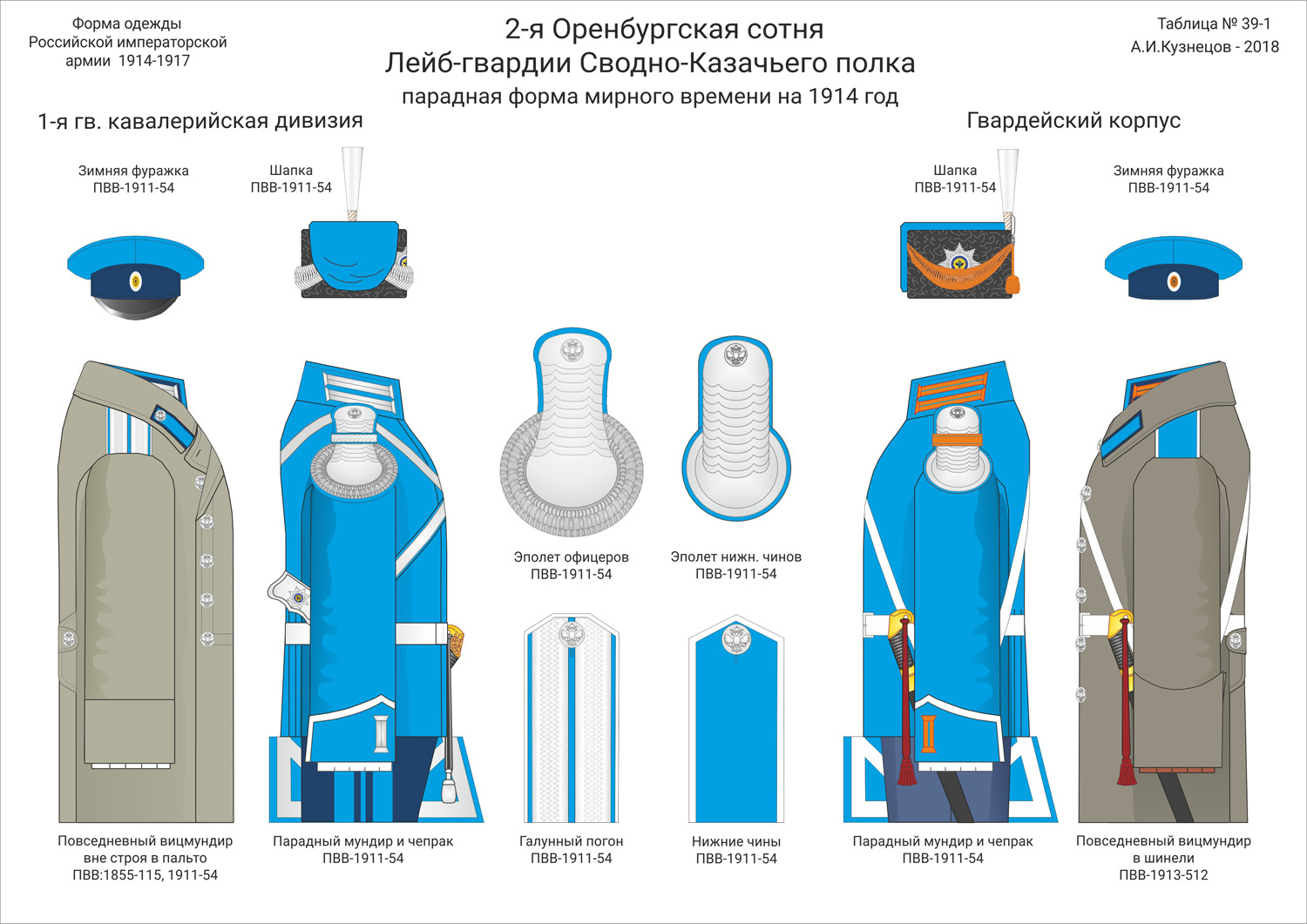 Форма одежды
Российской императорской
армии 1914-1917

2-я Оренбургская сотня
Лейб-гвардии Сводно-Казачьего полка
парадная форма мирного времени на 1914 год

Таблица № 39-1
А.И.Кузнецов - 2018

1-я гв. кавалерийская дивизия

Гвардейский корпус

Зимняя фуражка
ПВВ-1911-54

Шапка
ПВВ-1911-54

Шапка
ПВВ-1911-54

Зимняя фуражка
ПВВ-1911-54

Эполет офицеров
ПВВ-1911-54

Эполет нижн. чинов
ПВВ-1911-54

Повседневный вицмундир
вне строя в пальто
ПВВ:1855-115, 1911-54

Парадный мундир и чепрак
ПВВ-1911-54

Галунный погон
ПВВ-1911-54

Нижние чины
ПВВ-1911-54

Парадный мундир и чепрак
ПВВ-1911-54

Повседневный вицмундир
в шинели
ПВВ-1913-512