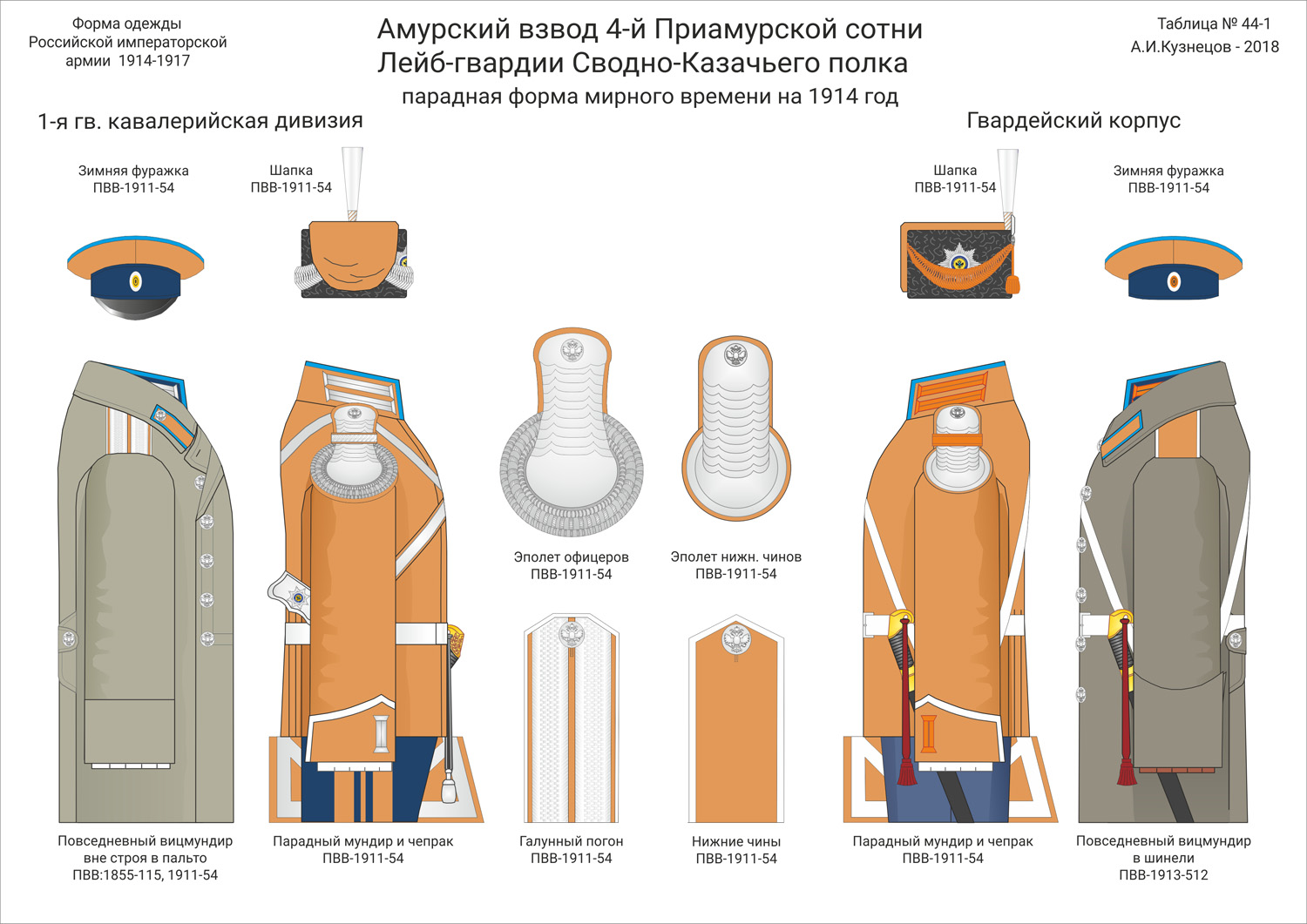 Форма одежды
Российской императорской
армии 1914-1917

Амурский взвод 4-й Приамурской сотни
Лейб-гвардии Сводно-Казачьего полка
парадная форма мирного времени на 1914 год

Таблица № 44-1
А.И.Кузнецов - 2018

1-я гв. кавалерийская дивизия

Гвардейский корпус

Зимняя фуражка
ПВВ-1911-54

Шапка
ПВВ-1911-54

Шапка
ПВВ-1911-54

Зимняя фуражка
ПВВ-1911-54

Эполет офицеров
ПВВ-1911-54

Эполет нижн. чинов
ПВВ-1911-54

Повседневный вицмундир
вне строя в пальто
ПВВ:1855-115, 1911-54

Парадный мундир и чепрак
ПВВ-1911-54

Галунный погон
ПВВ-1911-54

Нижние чины
ПВВ-1911-54

Парадный мундир и чепрак
ПВВ-1911-54

Повседневный вицмундир
в шинели
ПВВ-1913-512