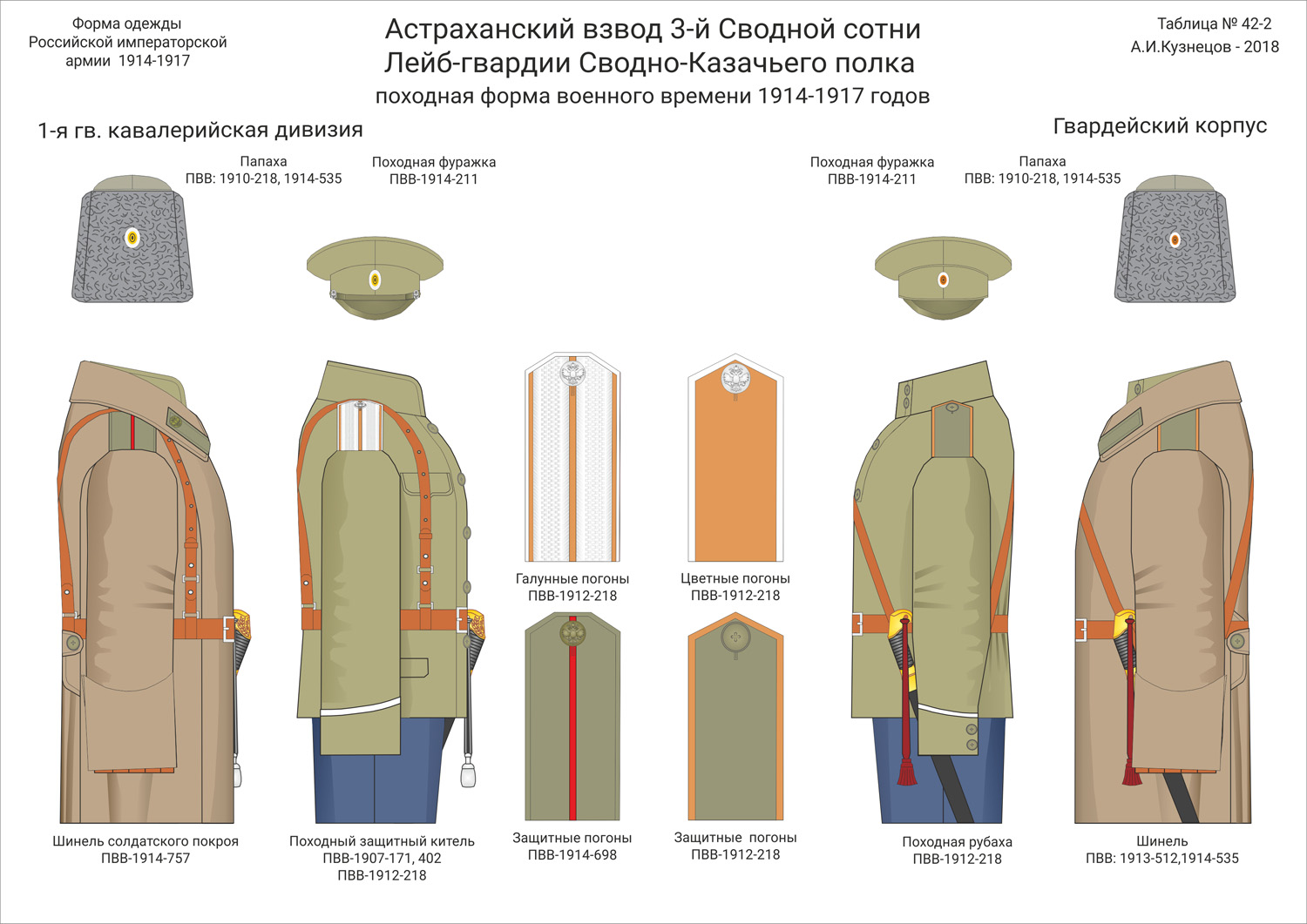 Форма одежды
Российской императорской
армии 1914-1917

Астраханский взвод 3-й Сводной сотни
Лейб-гвардии Сводно-Казачьего полка
походная форма военного времени 1914-1917 годов

Таблица № 42-2
А.И.Кузнецов - 2018

1-я гв. кавалерийская дивизия

Гвардейский корпус

Папаха
ПВВ: 1910-218, 1914-535

Походная фуражка
ПВВ-1914-211

Походная фуражка
ПВВ-1914-211

Папаха
ПВВ: 1910-218, 1914-535

Галунные погоны
ПВВ-1912-218

Цветные погоны
ПВВ-1912-218

Шинель солдатского покроя
ПВВ-1914-757

Походный защитный китель
ПВВ-1907-171, 402
ПВВ-1912-218

Защитные погоны
ПВВ-1914-698

Защитные погоны
ПВВ-1912-218

Походная рубаха
ПВВ-1912-218

Шинель
ПВВ: 1913-512,1914-535