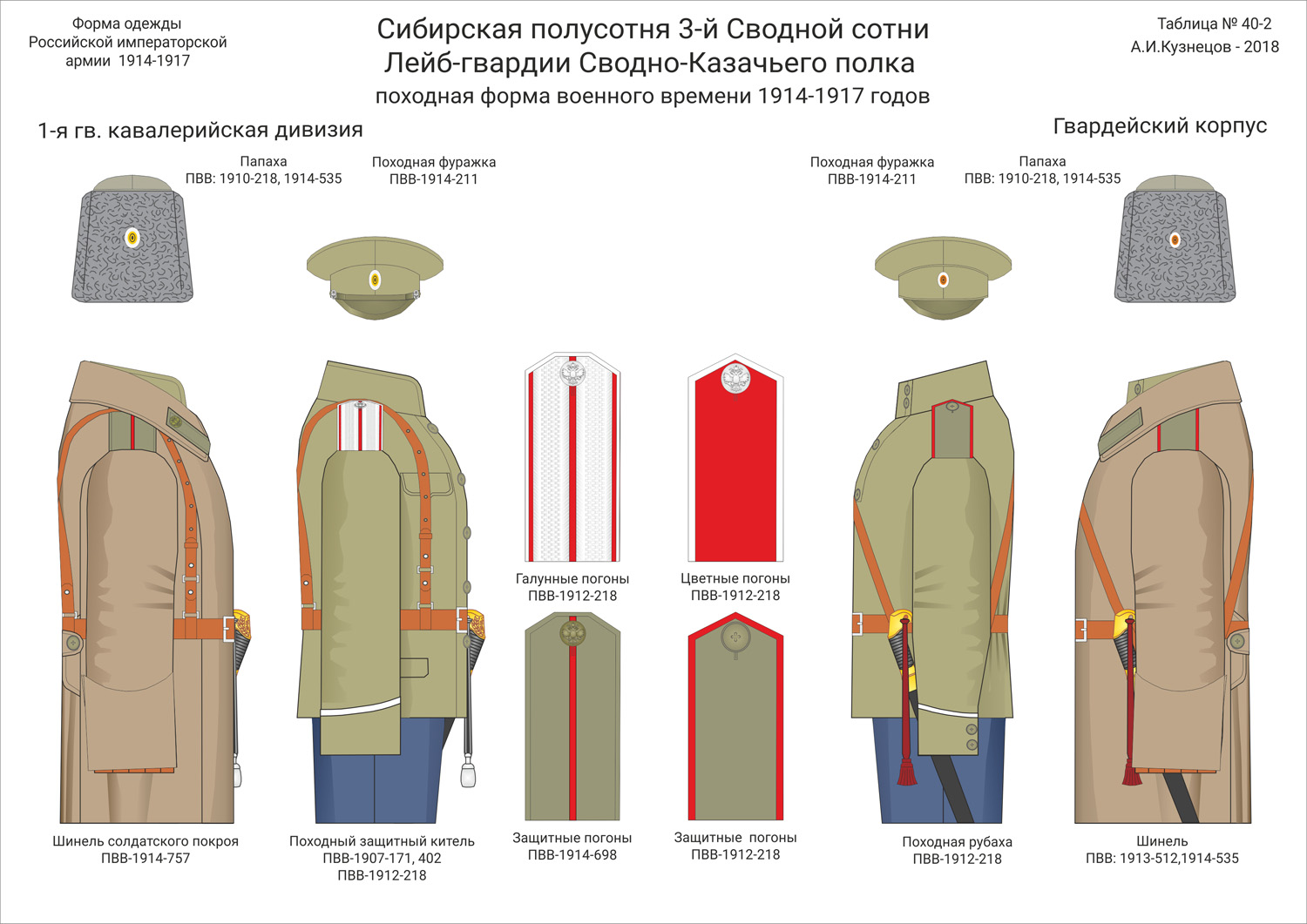 Форма одежды
Российской императорской
армии 1914-1917

Сибирская полусотня 3-й Сводной сотни
Лейб-гвардии Сводно-Казачьего полка
походная форма военного времени 1914-1917 годов

Таблица № 40-2
А.И.Кузнецов - 2018

1-я гв. кавалерийская дивизия

Гвардейский корпус

Папаха
ПВВ: 1910-218, 1914-535

Походная фуражка
ПВВ-1914-211

Походная фуражка
ПВВ-1914-211

Папаха
ПВВ: 1910-218, 1914-535

Галунные погоны
ПВВ-1912-218

Цветные погоны
ПВВ-1912-218

Шинель солдатского покроя
ПВВ-1914-757

Походный защитный китель
ПВВ-1907-171, 402
ПВВ-1912-218

Защитные погоны
ПВВ-1914-698

Защитные погоны
ПВВ-1912-218

Походная рубаха
ПВВ-1912-218

Шинель
ПВВ: 1913-512,1914-535