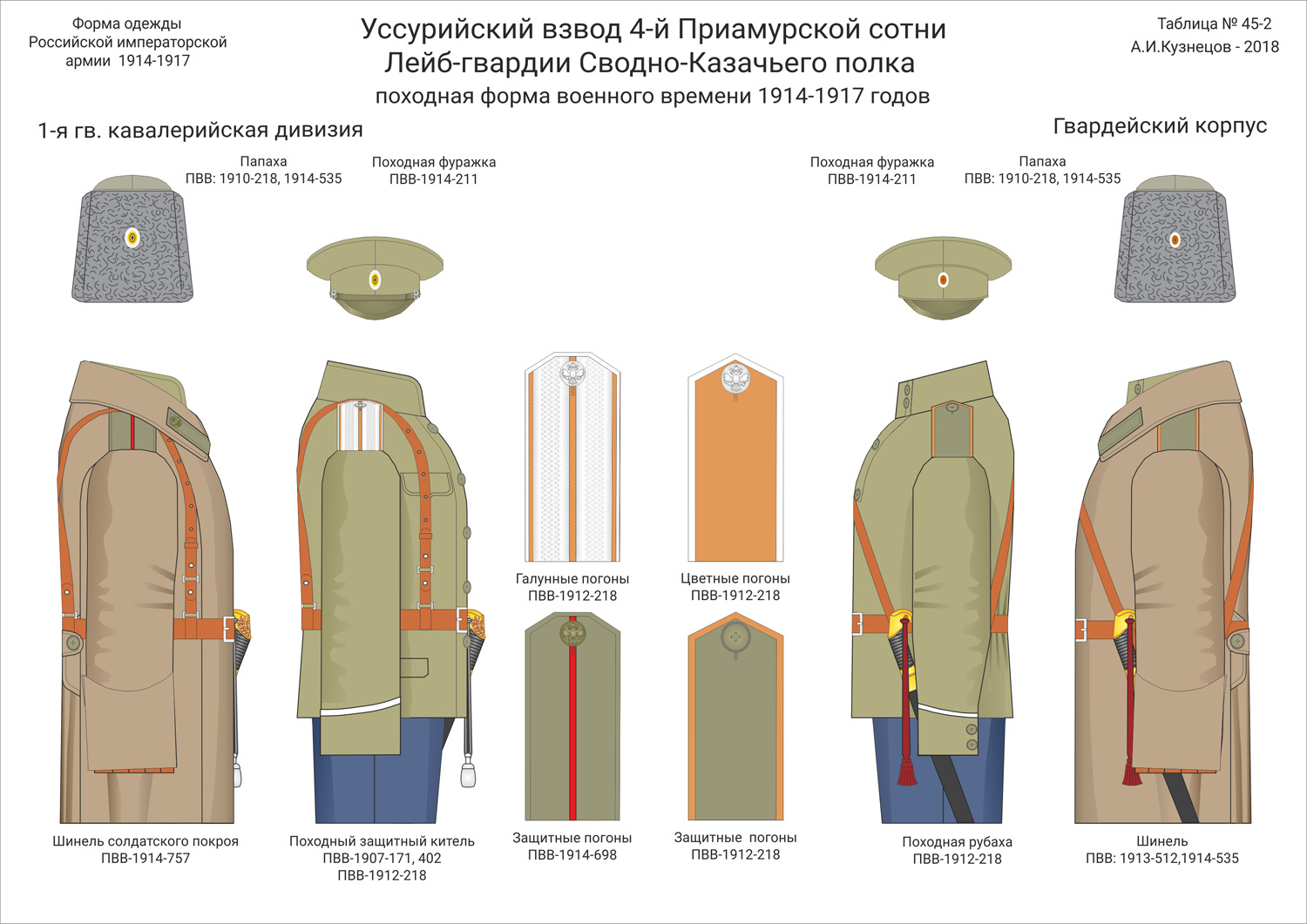 Форма одежды
Российской императорской
армии 1914-1917

Уссурийский взвод 4-й Приамурской сотни
Лейб-гвардии Сводно-Казачьего полка
походная форма военного времени 1914-1917 годов

Таблица № 45-2
А.И.Кузнецов - 2018

1-я гв. кавалерийская дивизия

Гвардейский корпус

Папаха
ПВВ: 1910-218, 1914-535

Походная фуражка
ПВВ-1914-211

Походная фуражка
ПВВ-1914-211

Папаха
ПВВ: 1910-218, 1914-535

Галунные погоны
ПВВ-1912-218

Цветные погоны
ПВВ-1912-218

Шинель солдатского покроя
ПВВ-1914-757

Походный защитный китель
ПВВ-1907-171, 402
ПВВ-1912-218

Защитные погоны
ПВВ-1914-698

Защитные погоны
ПВВ-1912-218

Походная рубаха
ПВВ-1912-218

Шинель
ПВВ: 1913-512,1914-535