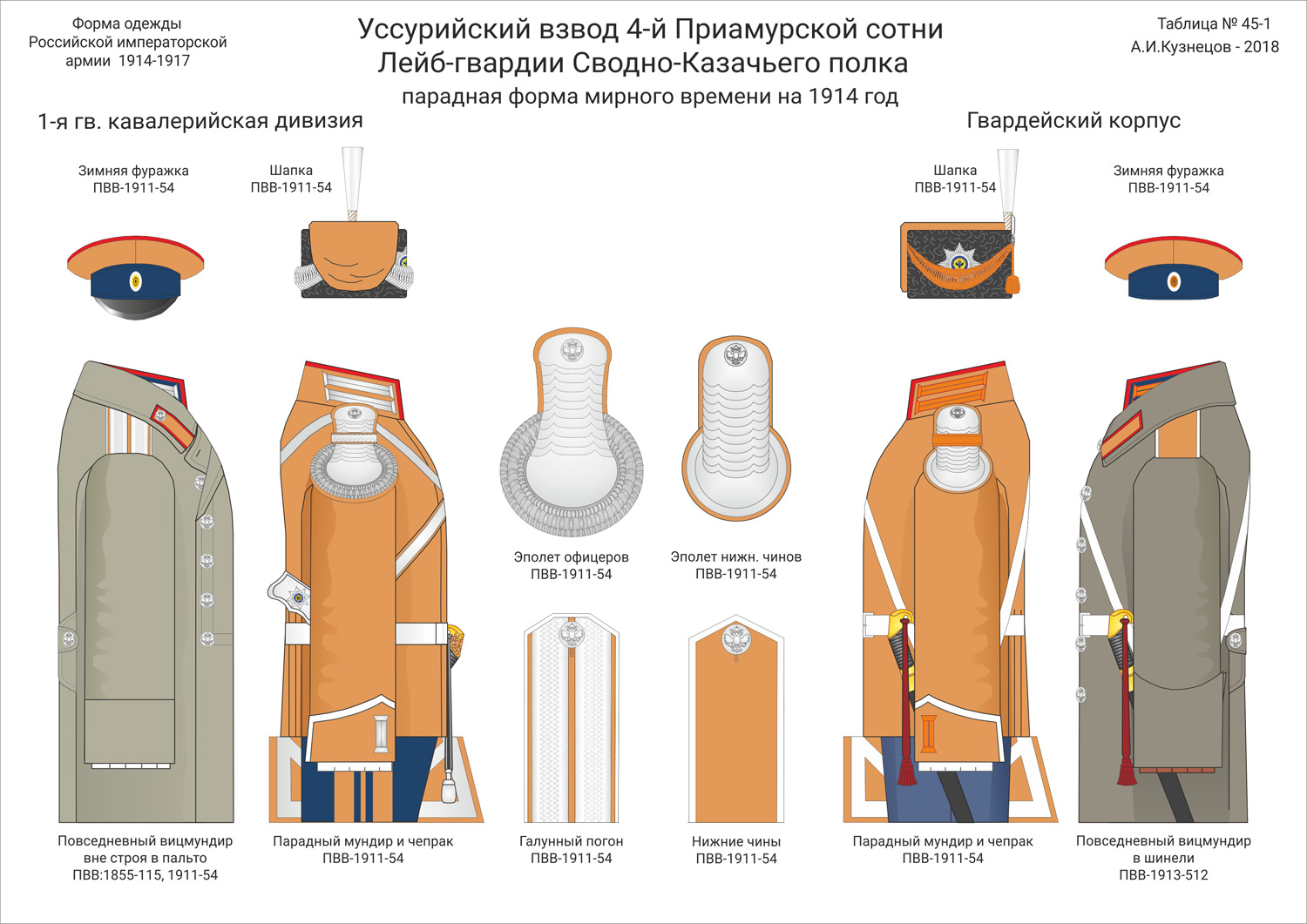 Форма одежды
Российской императорской
армии 1914-1917

Уссурийский взвод 4-й Приамурской сотни
Лейб-гвардии Сводно-Казачьего полка
парадная форма мирного времени на 1914 год

Таблица № 45-1
А.И.Кузнецов - 2018

1-я гв. кавалерийская дивизия

Гвардейский корпус

Зимняя фуражка
ПВВ-1911-54

Шапка
ПВВ-1911-54

Шапка
ПВВ-1911-54

Зимняя фуражка
ПВВ-1911-54

Эполет офицеров
ПВВ-1911-54

Эполет нижн. чинов
ПВВ-1911-54

Повседневный вицмундир
вне строя в пальто
ПВВ:1855-115, 1911-54

Парадный мундир и чепрак
ПВВ-1911-54

Галунный погон
ПВВ-1911-54

Нижние чины
ПВВ-1911-54

Парадный мундир и чепрак
ПВВ-1911-54

Повседневный вицмундир
в шинели
ПВВ-1913-512